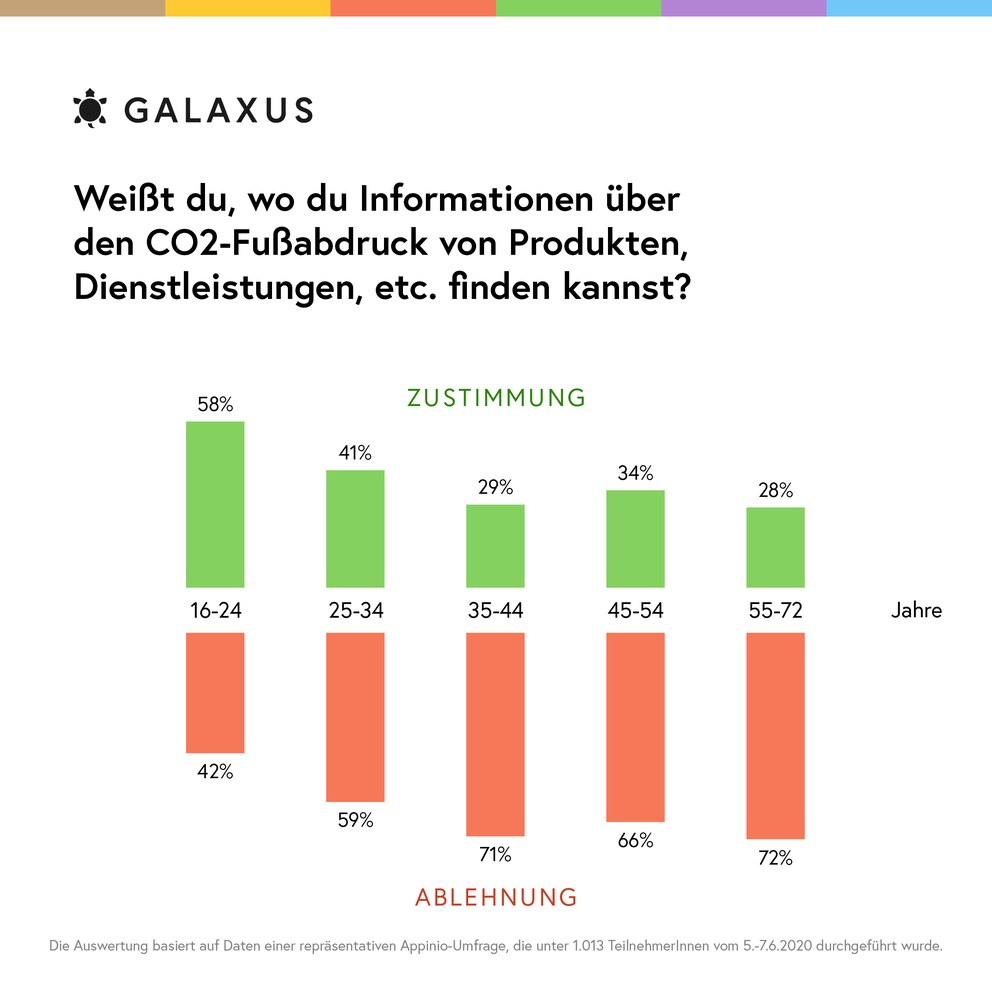 GALAXUS

Weißt du, wo du Informationen über den CO2-Fußabdruck von Produkten, Dienstleistungen, etc. finden kannst?

ZUSTIMMUNG

58%
41%
29%
34%
28%

16-24
25-34
35-44
45-54
55-72
Jahre

42%
59%
71%
66%
72%

ABLEHNUNG

Die Auswertung basiert auf Daten einer repräsentativen Appinio-Umfrage, die unter 1.013 TeilnehmerInnen vom 5.-7.6.2020 durchgeführt wurde.