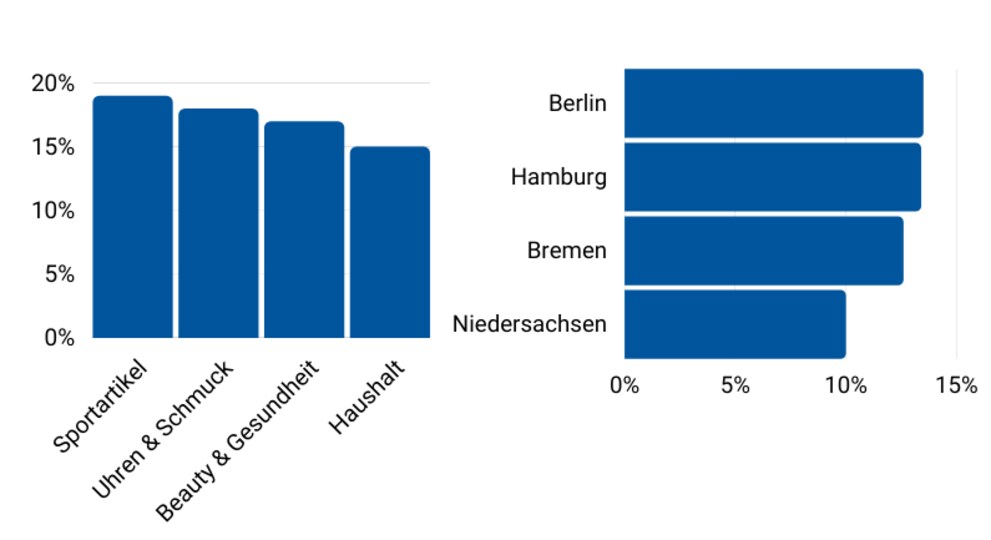 20%
15%
10%
5%
0%

Sportartikel
Uhren & Schmuck
Beauty & Gesundheit
Haushalt

Berlin
Hamburg
Bremen
Niedersachsen

0%
5%
10%
15%